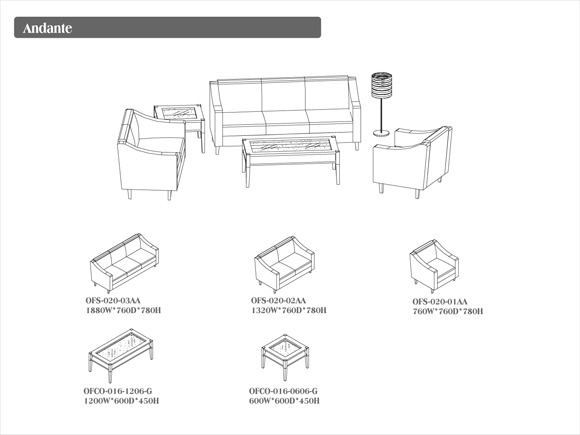 Andante

OFS-020-03AA
1880W*760D*780H

OFS-020-02AA
1320W*760D*780H

OFS-020-01AA
760W*760D*780H

OFCO-016-1206-G
1200W*600D*450H

OFCO-016-0606-G
600W*600D*450H