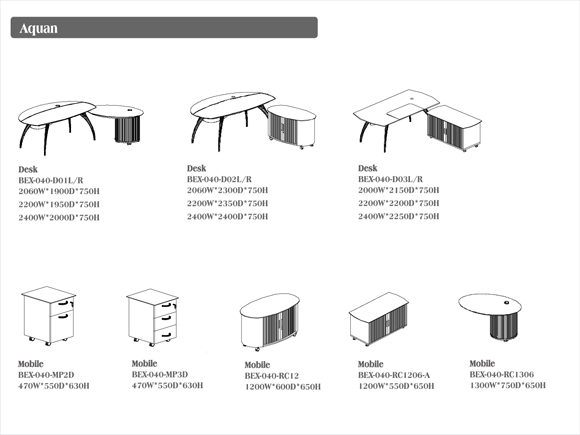 Aquan

Desk
BEX-040-D01L/R
2060W*1900D*750H
2200W*1950D*750H
2400W*2000D*750H

Desk
BEX-040-D02L/R
2060W*2300D*750H
2200W*2350D*750H
2400W*2400D*750H

Desk
BEX-040-D03L/R
2000W*2150D*750H
2200W*2200D*750H
2400W*2250D*750H

Mobile
BEX-040-MP2D
470W*550D*630H

Mobile
BEX-040-MP3D
470W*550D*630H

Mobile
BEX-040-RC12
1200W*600D*650H

Mobile
BEX-040-RC1206-A
1200W*550D*650H

Mobile
BEX-040-RC1306
1300W*750D*650H